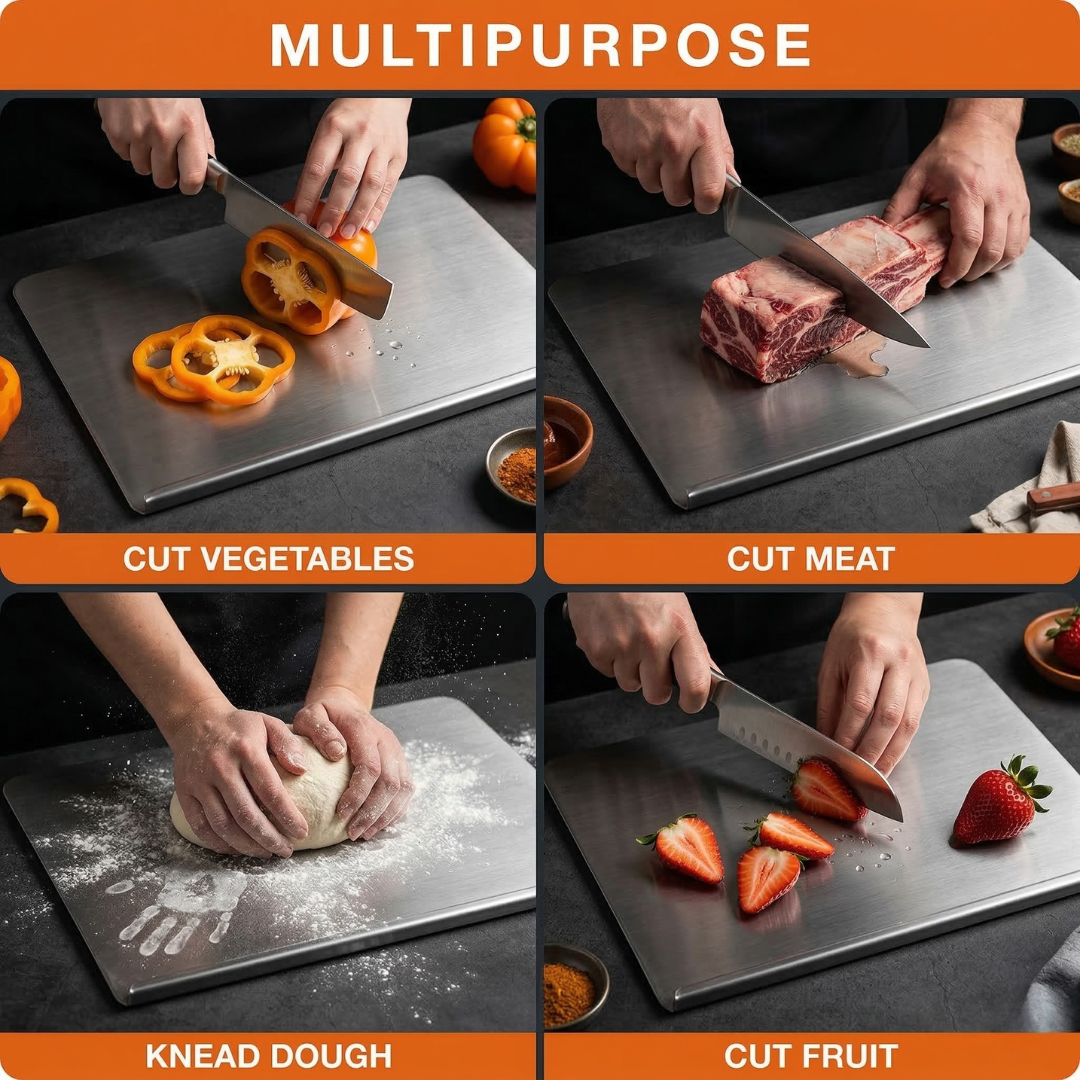 MULTIPURPOSE

CUT VEGETABLES

CUT MEAT

KNEAD DOUGH

CUT FRUIT