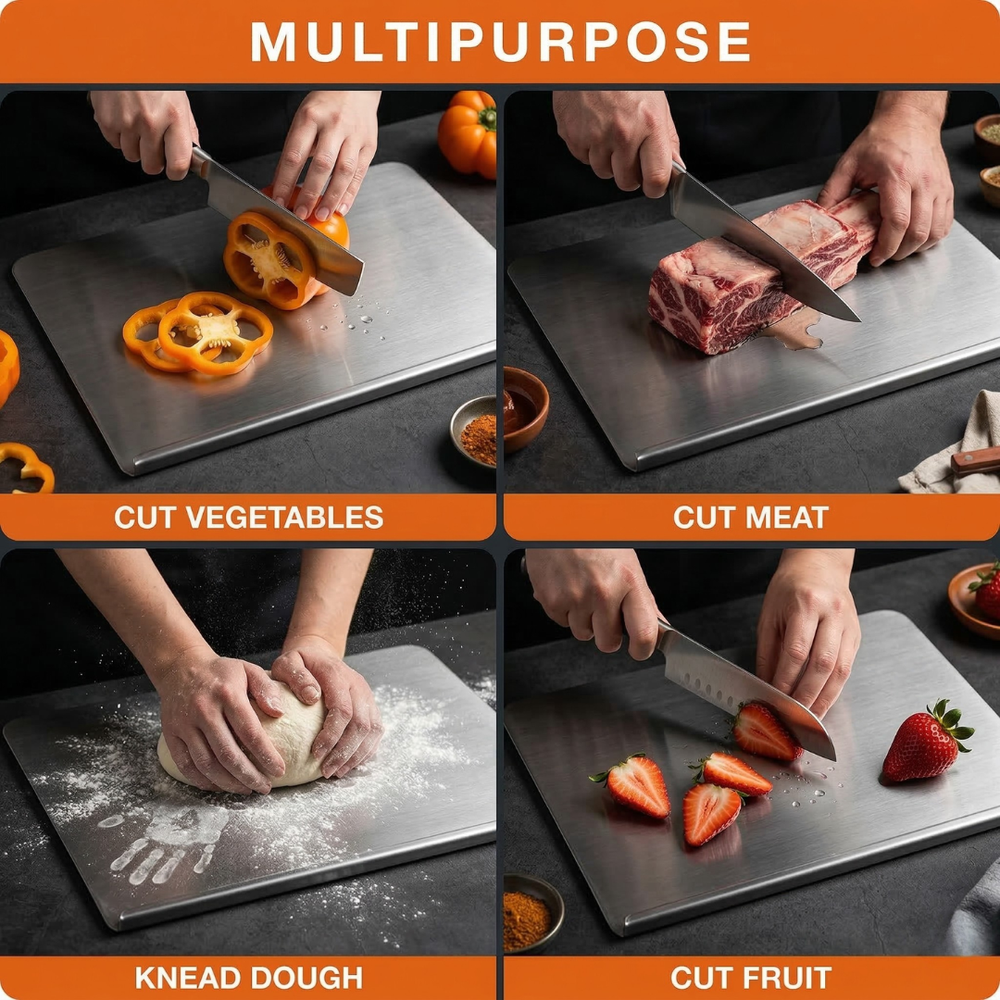 MULTIPURPOSE

CUT VEGETABLES

CUT MEAT

KNEAD DOUGH

CUT FRUIT